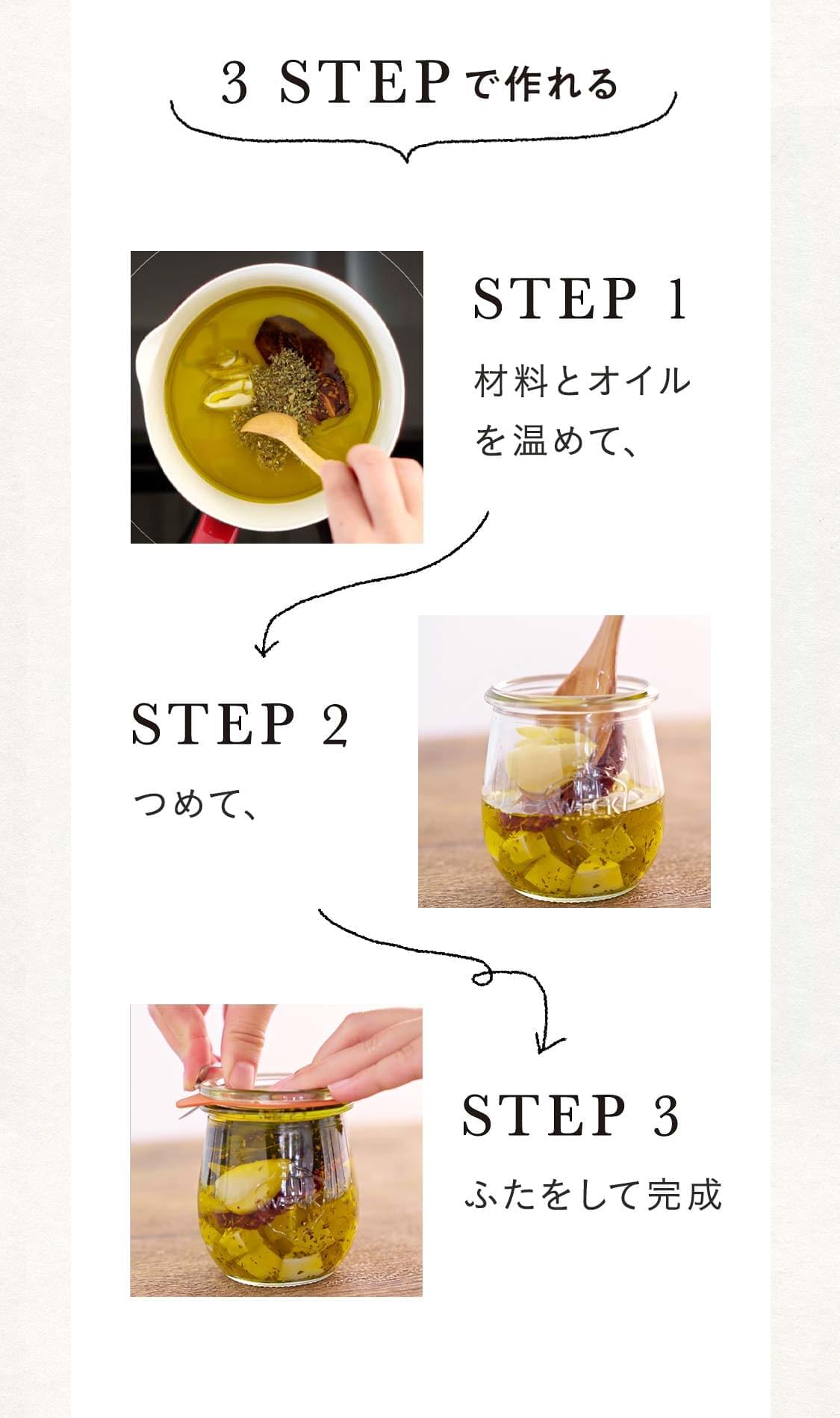 3 STEPで作れる

STEP 1
材料とオイルを温めて、

STEP 2
つめて、

WECK

STEP 3
ふたをして完成